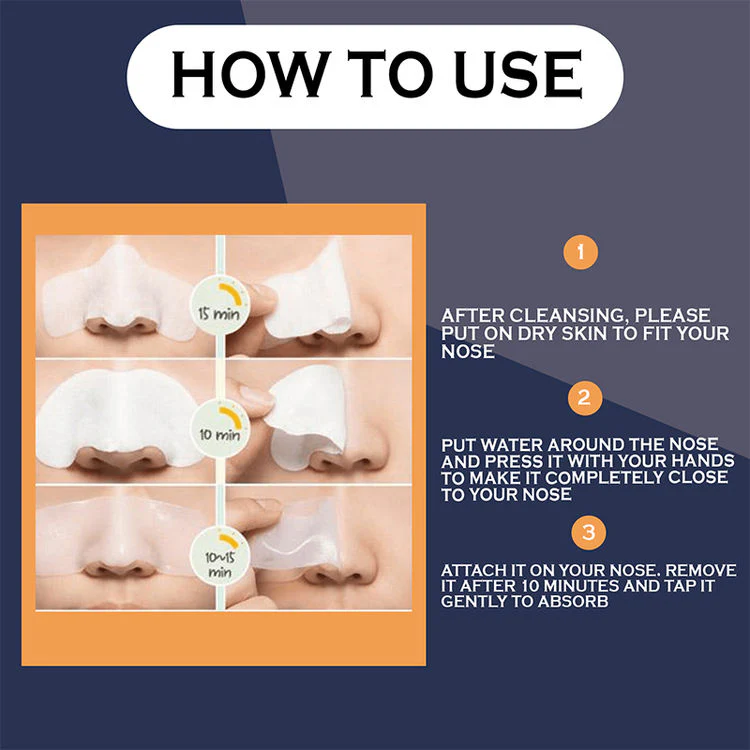 HOW TO USE

15 min

10 min

10~15 min

1

AFTER CLEANSING, PLEASE PUT ON DRY SKIN TO FIT YOUR NOSE

2

PUT WATER AROUND THE NOSE AND PRESS IT WITH YOUR HANDS TO MAKE IT COMPLETELY CLOSE TO YOUR NOSE

3

ATTACH IT ON YOUR NOSE. REMOVE IT AFTER 10 MINUTES AND TAP IT GENTLY TO ABSORB