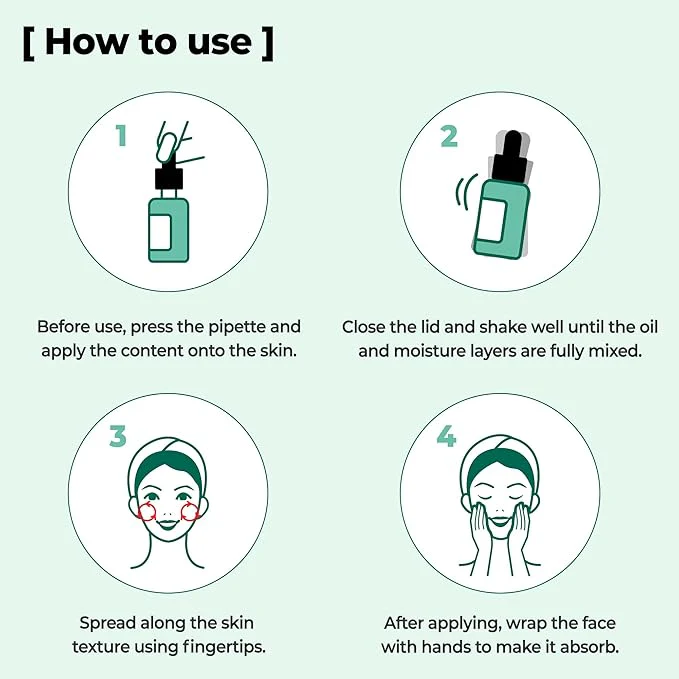 [ How to use ]

1

Before use, press the pipette and apply the content onto the skin.

2

Close the lid and shake well until the oil and moisture layers are fully mixed.

3

Spread along the skin texture using fingertips.

4

After applying, wrap the face with hands to make it absorb.